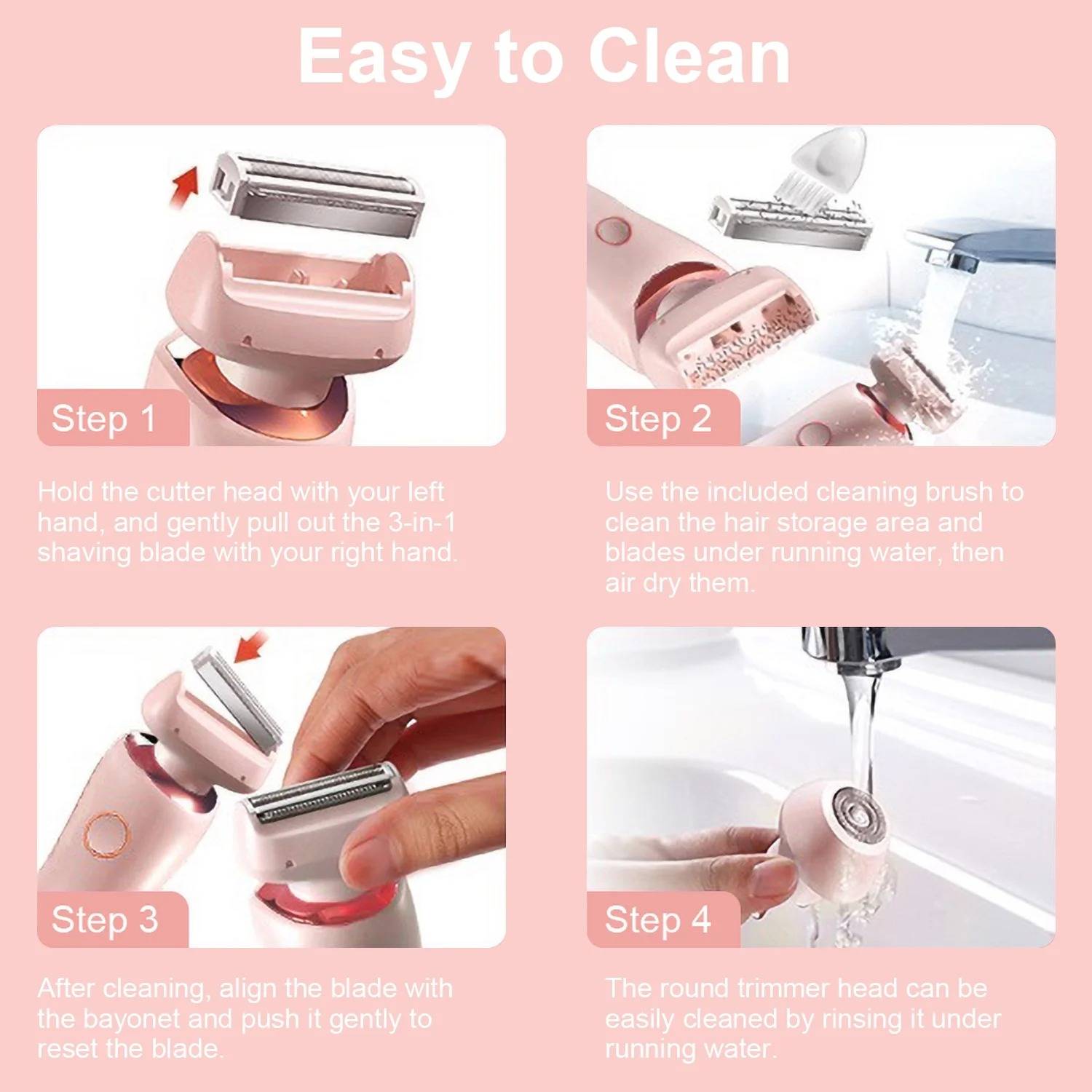 Easy to Clean

Step 1

Hold the cutter head with your left hand, and gently pull out the 3-in-1 shaving blade with your right hand.

Step 2

Use the included cleaning brush to clean the hair storage area and blades under running water, then air dry them.

Step 3

After cleaning, align the blade with the bayonet and push it gently to reset the blade.

Step 4

The round trimmer head can be easily cleaned by rinsing it under running water.