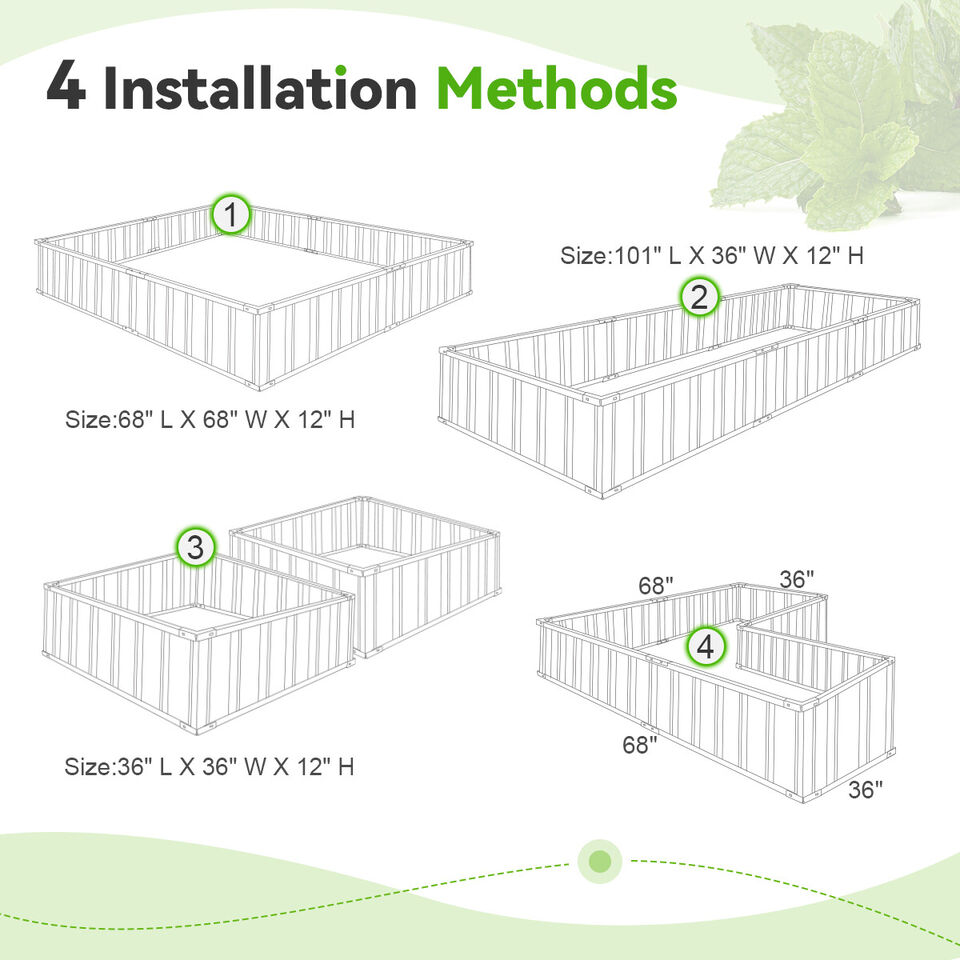 4 Installation Methods

1

Size:68" L X 68" W X 12" H

Size:101" L X 36" W X 12" H

2

3

Size:36" L X 36" W X 12" H

68"

36"

4

68"

36"