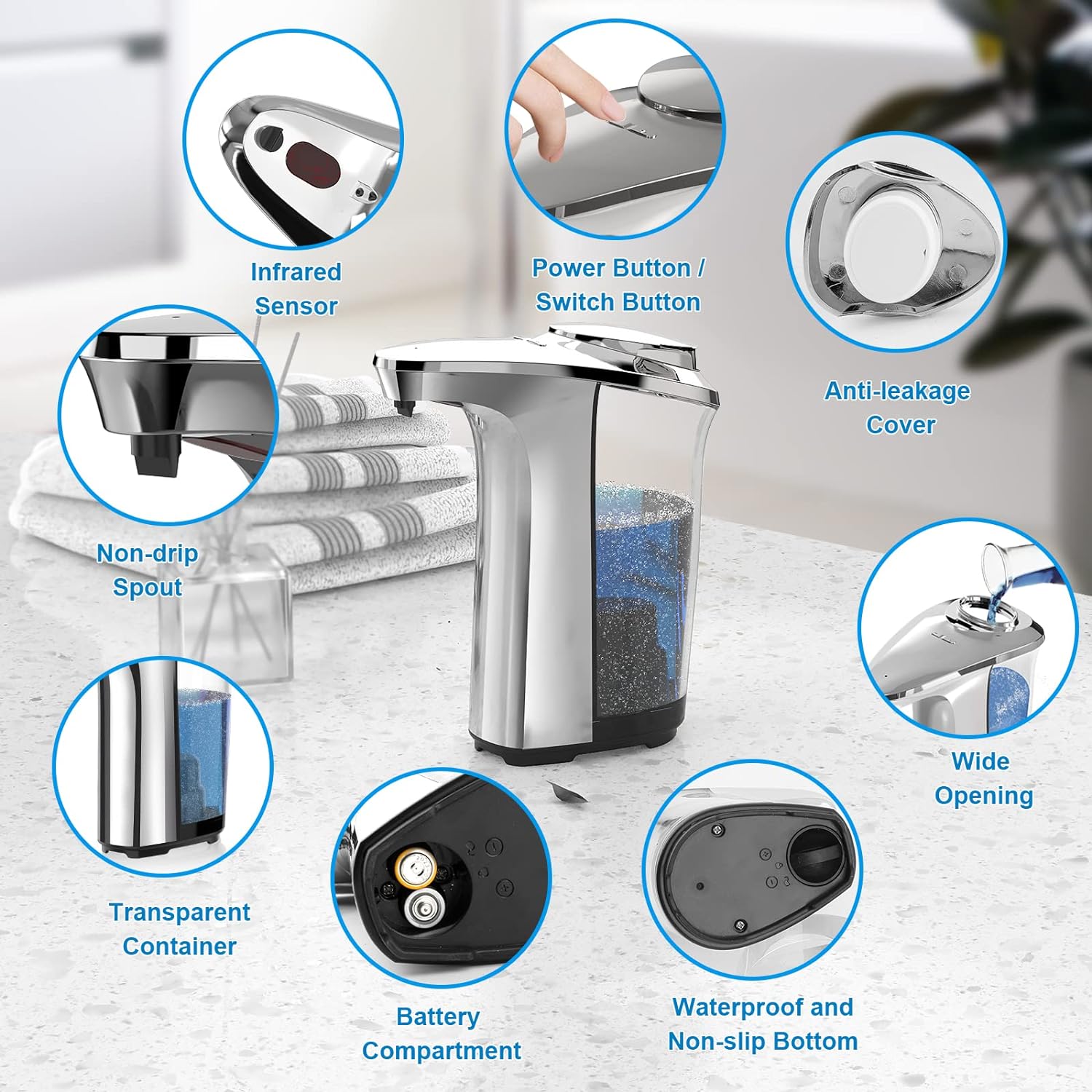 Infrared Sensor

Power Button / Switch Button

Anti-leakage Cover

Non-drip Spout

Wide Opening

Transparent Container

Battery Compartment

Waterproof and Non-slip Bottom