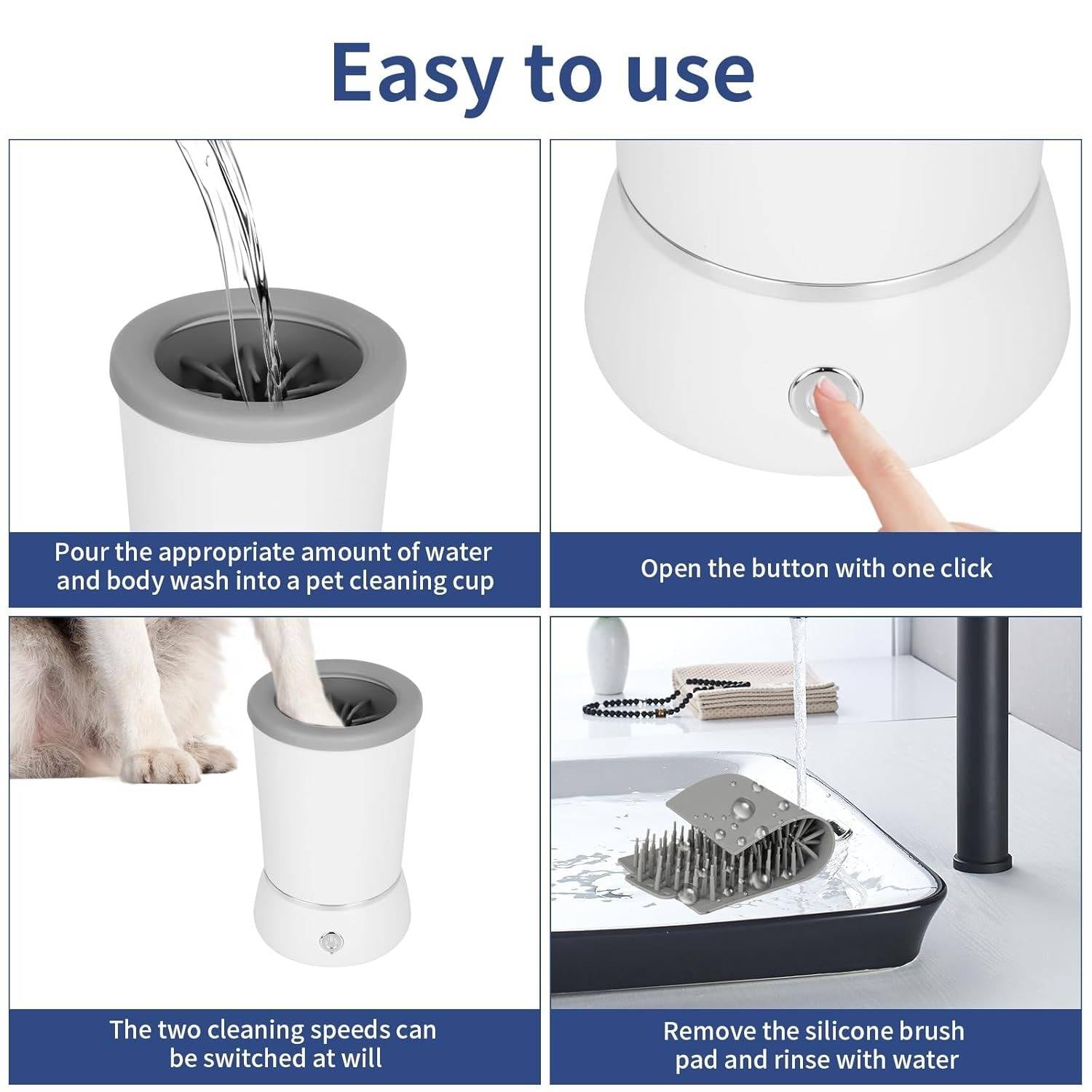 Easy to use

Pour the appropriate amount of water and body wash into a pet cleaning cup

Open the button with one click

The two cleaning speeds can be switched at will

Remove the silicone brush pad and rinse with water