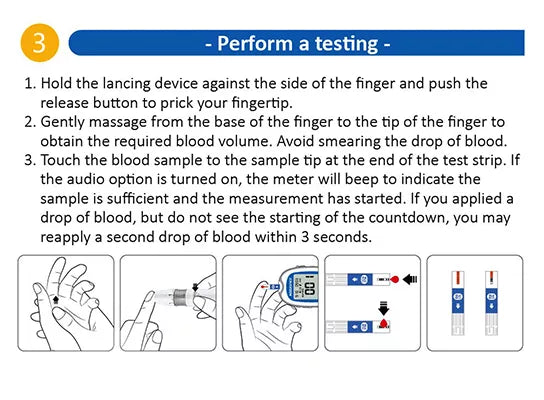 3

- Perform a testing -

1. Hold the lancing device against the side of the finger and push the release button to prick your fingertip.
2. Gently massage from the base of the finger to the tip of the finger to obtain the required blood volume. Avoid smearing the drop of blood.
3. Touch the blood sample to the sample tip at the end of the test strip. If the audio option is turned on, the meter will beep to indicate the sample is sufficient and the measurement has started. If you applied a drop of blood, but do not see the starting of the countdown, you may reapply a second drop of blood within 3 seconds.